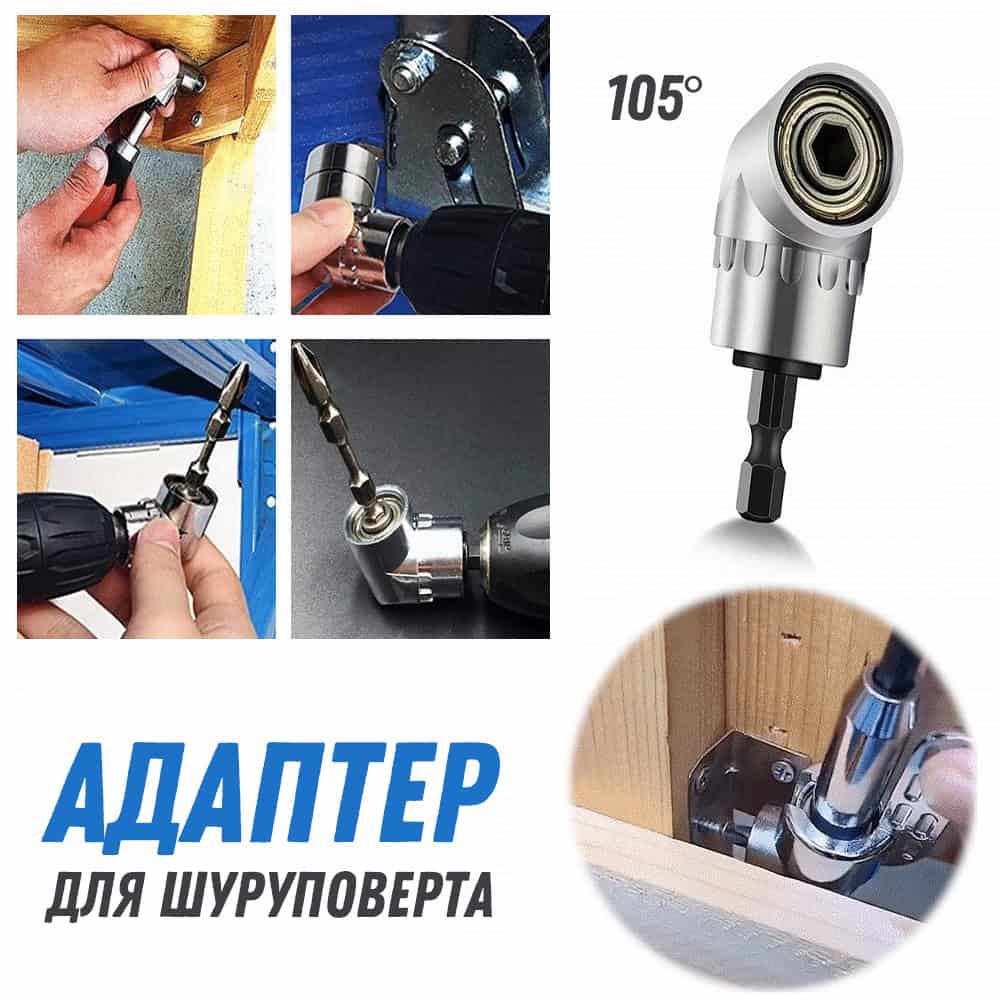 105°

АДАПТЕР
ДЛЯ ШУРУПОВЕРТА